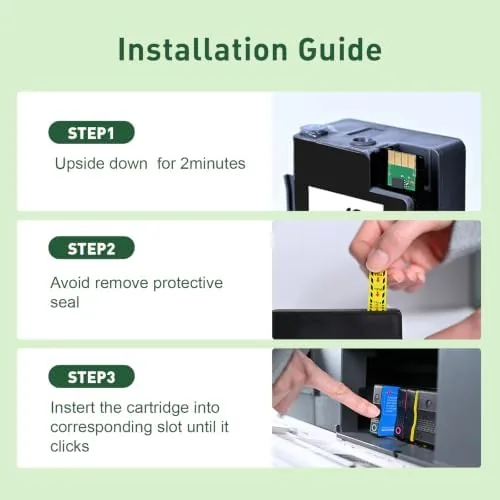 Installation Guide

STEP1

Upside down  for 2minutes

STEP2

Avoid remove protective seal

STEP3

Instert the cartridge into corresponding slot until it clicks