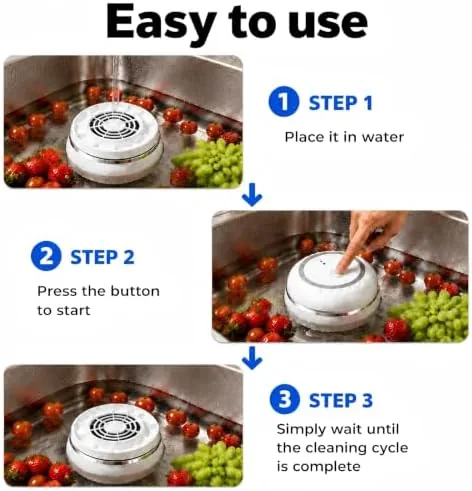 Easy to use

1 STEP 1

Place it in water

2 STEP 2

Press the button to start

3 STEP 3

Simply wait until the cleaning cycle is complete