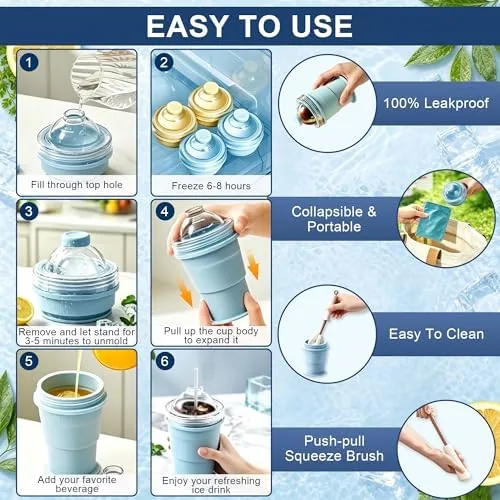 EASY TO USE

1
Fill through top hole

2
Freeze 6-8 hours

3
Remove and let stand for 3-5 minutes to unmold

4
Pull up the cup body to expand it

5
Add your favorite beverage

6
Enjoy your refreshing ice drink

100% Leakproof

Collapsible & Portable

Easy To Clean

Push-pull Squeeze Brush