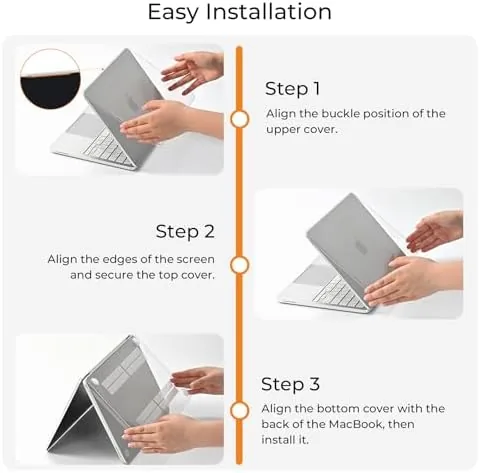 Easy Installation

Step 1

Align the buckle position of the upper cover.

Step 2

Align the edges of the screen and secure the top cover.

Step 3

Align the bottom cover with the back of the MacBook, then install it.