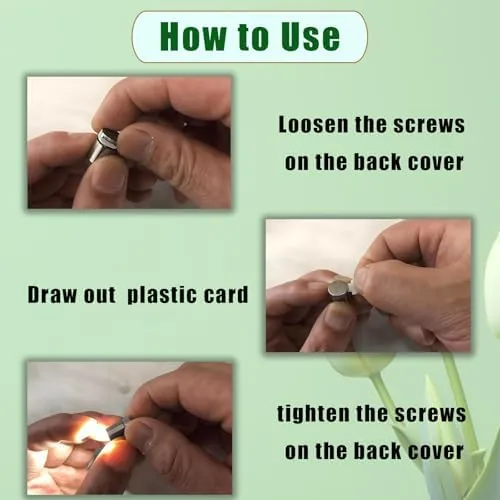 How to Use

Loosen the screws on the back cover

Draw out  plastic card

tighten the screws on the back cover