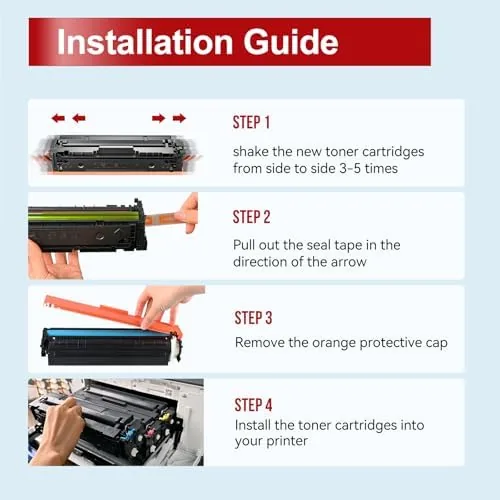 Installation Guide

STEP 1

shake the new toner cartridges from side to side 3-5 times

STEP 2

Pull out the seal tape in the direction of the arrow

STEP 3

Remove the orange protective cap

STEP 4

Install the toner cartridges into your printer