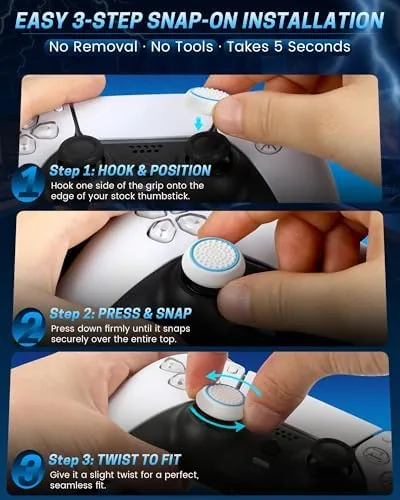 EASY 3-STEP SNAP-ON INSTALLATION

No Removal · No Tools · Takes 5 Seconds

1 Step 1: HOOK & POSITION
Hook one side of the grip onto the edge of your stock thumbstick.

2 Step 2: PRESS & SNAP
Press down firmly until it snaps securely over the entire top.

3 Step 3: TWIST TO FIT
Give it a slight twist for a perfect, seamless fit.