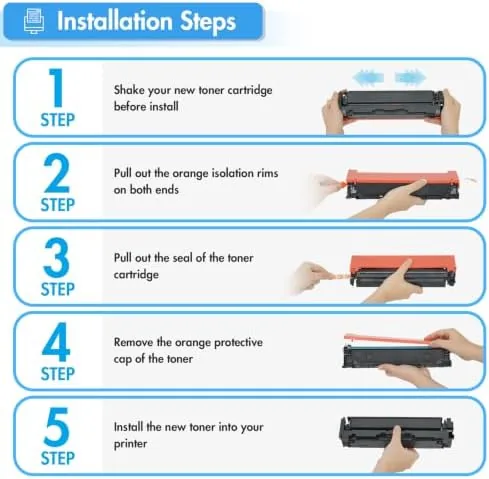 Installation Steps

1
STEP
Shake your new toner cartridge before install

2
STEP
Pull out the orange isolation rims on both ends

3
STEP
Pull out the seal of the toner cartridge

4
STEP
Remove the orange protective cap of the toner

5
STEP
Install the new toner into your printer