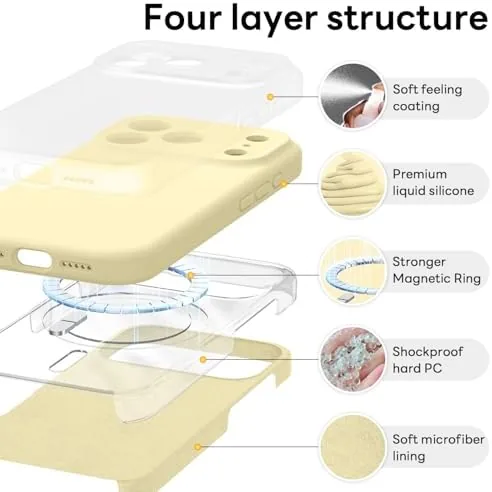 Four layer structure

Soft feeling coating

Premium liquid silicone

Stronger Magnetic Ring

Shockproof hard PC

Soft microfiber lining