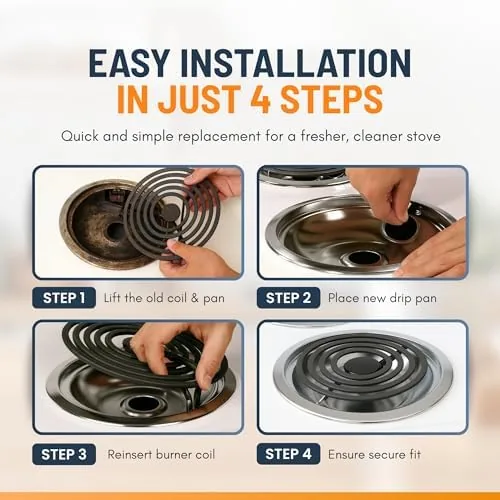 EASY INSTALLATION
IN JUST 4 STEPS

Quick and simple replacement for a fresher, cleaner stove

STEP 1 Lift the old coil & pan

STEP 2 Place new drip pan

STEP 3 Reinsert burner coil

STEP 4 Ensure secure fit