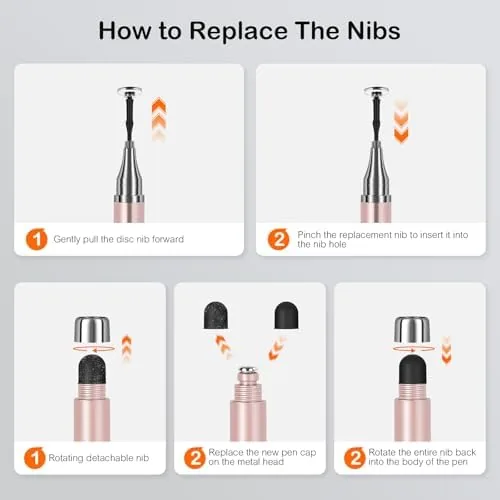 How to Replace The Nibs

1 Gently pull the disc nib forward

2 Pinch the replacement nib to insert it into the nib hole

1 Rotating detachable nib

2 Replace the new pen cap on the metal head

2 Rotate the entire nib back into the body of the pen