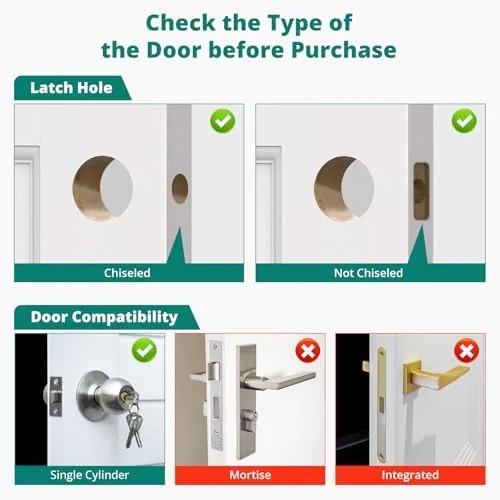 Check the Type of the Door before Purchase

Latch Hole

Chiseled

Not Chiseled

Door Compatibility

Single Cylinder

Mortise

Integrated