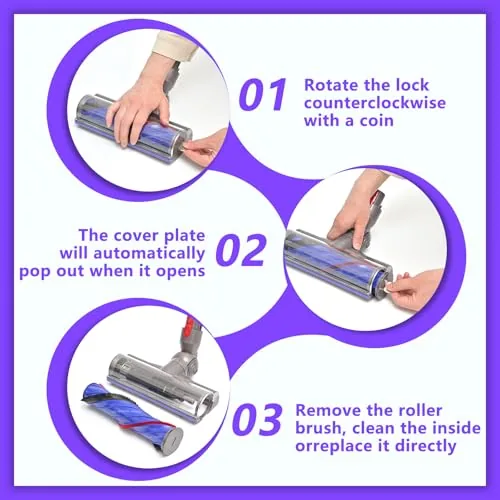 01 Rotate the lock counterclockwise with a coin

The cover plate will automatically pop out when it opens 02

03 Remove the roller brush, clean the inside orreplace it directly