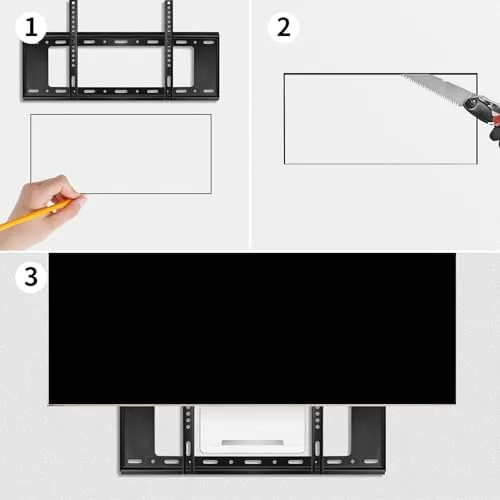 1

2

3