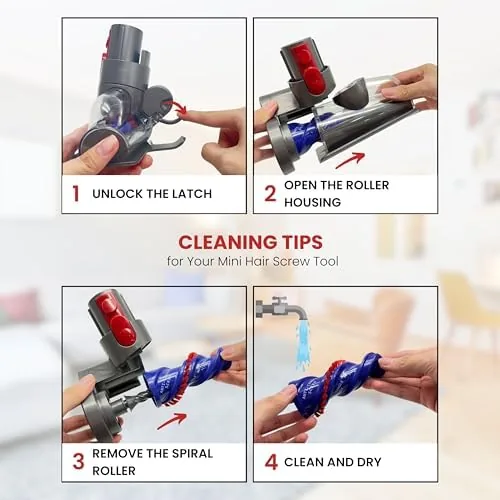 1 UNLOCK THE LATCH

2 OPEN THE ROLLER HOUSING

CLEANING TIPS
for Your Mini Hair Screw Tool

3 REMOVE THE SPIRAL ROLLER

4 CLEAN AND DRY