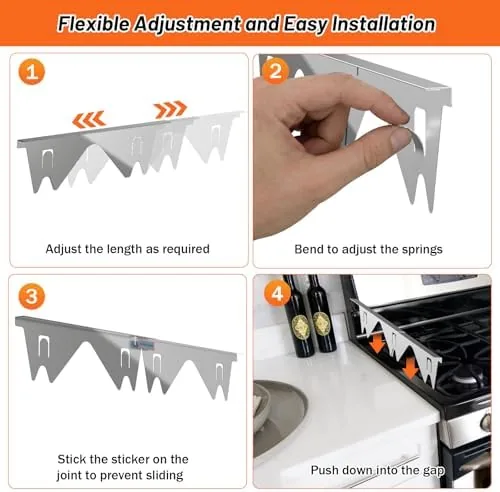 Flexible Adjustment and Easy Installation

1

Adjust the length as required

2

Bend to adjust the springs

3

Stick the sticker on the joint to prevent sliding

4

Push down into the gap