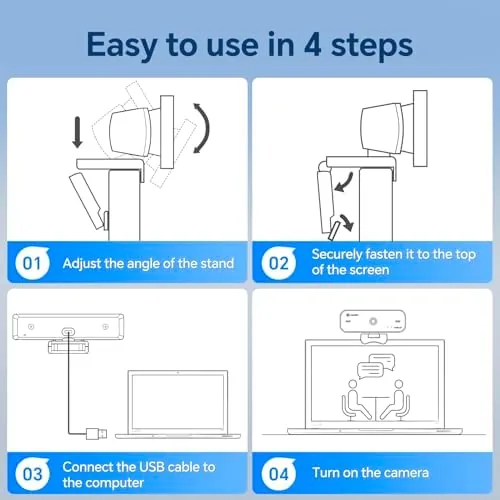 Easy to use in 4 steps

01 Adjust the angle of the stand

02 Securely fasten it to the top of the screen

03 Connect the USB cable to the computer

04 Turn on the camera