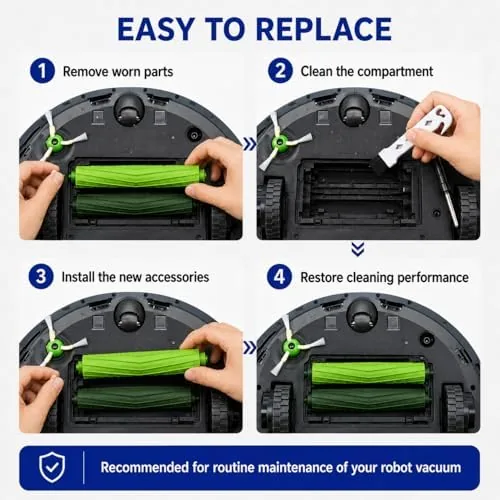 EASY TO REPLACE

1 Remove worn parts

2 Clean the compartment

3 Install the new accessories

4 Restore cleaning performance

Recommended for routine maintenance of your robot vacuum