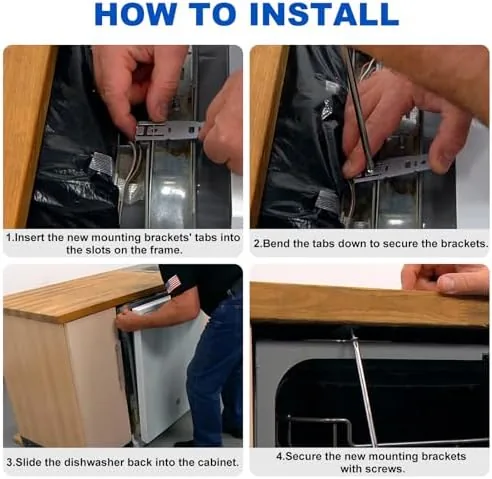 HOW TO INSTALL

1.Insert the new mounting brackets' tabs into the slots on the frame.

2.Bend the tabs down to secure the brackets.

3.Slide the dishwasher back into the cabinet.

4.Secure the new mounting brackets with screws.