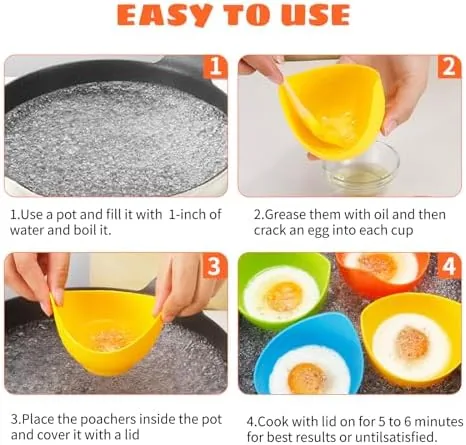 EASY TO USE

1

2

1.Use a pot and fill it with 1-inch of water and boil it.

2.Grease them with oil and then crack an egg into each cup

3

4

3.Place the poachers inside the pot and cover it with a lid

4.Cook with lid on for 5 to 6 minutes for best results or untilsatisfied.