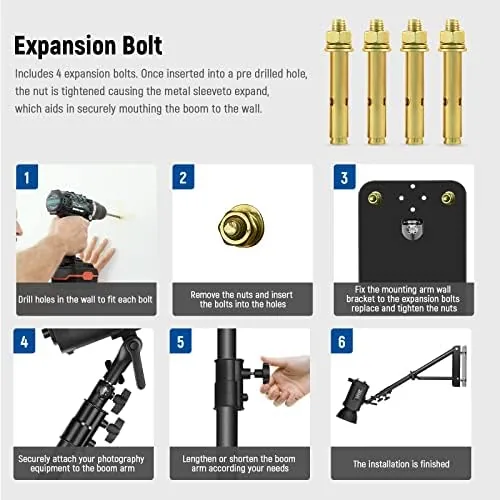 Expansion Bolt

Includes 4 expansion bolts. Once inserted into a pre drilled hole, the nut is tightened causing the metal sleeveto expand, which aids in securely mouthing the boom to the wall.

1
Drill holes in the wall to fit each bolt

2
Remove the nuts and insert the bolts into the holes

3
Fix the mounting arm wall bracket to the expansion bolts replace and tighten the nuts

4
Securely attach your photography equipment to the boom arm

5
Lengthen or shorten the boom arm according your needs

6
The installation is finished