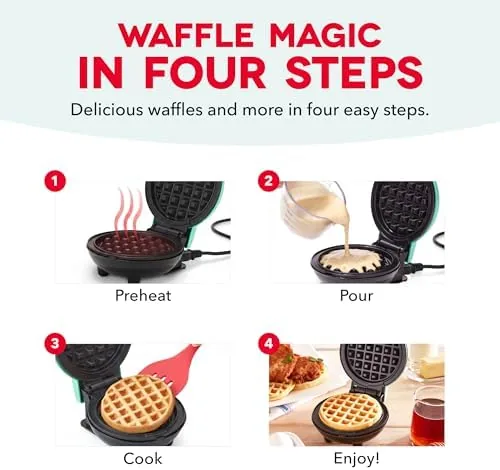 WAFFLE MAGIC
IN FOUR STEPS

Delicious waffles and more in four easy steps.

1

Preheat

2

Pour

3

Cook

4

Enjoy!